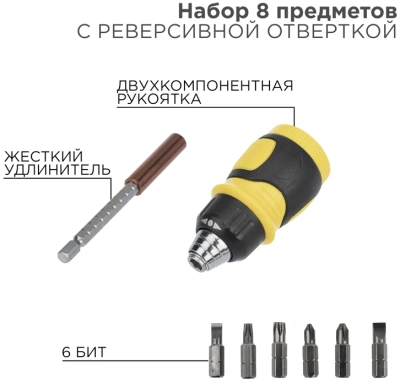 Набор 8 предметов
С РЕВЕРСИВНОЙ ОТВЕРТКОЙ

ДВУХКОМПОНЕНТНАЯ РУКОЯТКА

ЖЕСТКИЙ УДЛИНИТЕЛЬ

6 БИТ