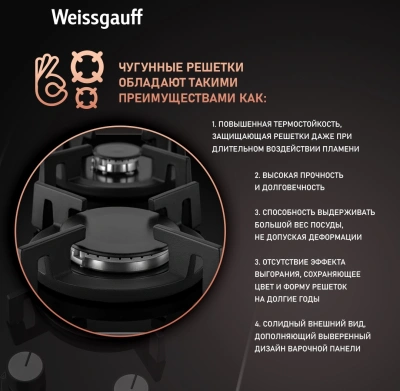 Weissgauff

ЧУГУННЫЕ РЕШЕТКИ ОБЛАДАЮТ ТАКИМИ ПРЕИМУЩЕСТВАМИ КАК:

1. ПОВЫШЕННАЯ ТЕРМОСТОЙКОСТЬ, ЗАЩИЩАЮЩАЯ РЕШЕТКИ ДАЖЕ ПРИ ДЛИТЕЛЬНОМ ВОЗДЕЙСТВИИ ПЛАМЕНИ

2. ВЫСОКАЯ ПРОЧНОСТЬ И ДОЛГОВЕЧНОСТЬ

3. СПОСОБНОСТЬ ВЫДЕРЖИВАТЬ БОЛЬШОЙ ВЕС ПОСУДЫ, НЕ ДОПУСКАЯ ДЕФОРМАЦИИ

3. ОТСУТСТВИЕ ЭФФЕКТА ВЫГОРАНИЯ, СОХРАНЯЮЩЕЕ ЦВЕТ И ФОРМУ РЕШЕТОК НА ДОЛГИЕ ГОДЫ

4. СОЛИДНЫЙ ВНЕШНИЙ ВИД, ДОПОЛНЯЮЩИЙ ВЫВЕРЕННЫЙ ДИЗАЙН ВАРОЧНОЙ ПАНЕЛИ