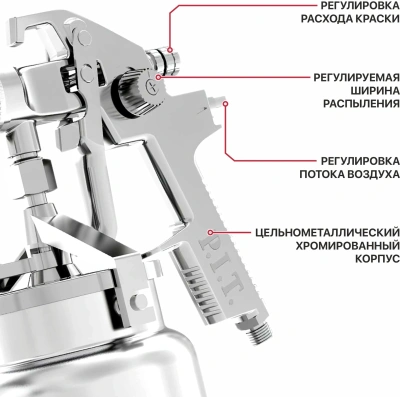 РЕГУЛИРОВКА РАСХОДА КРАСКИ

РЕГУЛИРУЕМАЯ ШИРИНА РАСПЫЛЕНИЯ

РЕГУЛИРОВКА ПОТОКА ВОЗДУХА

ЦЕЛЬНОМЕТАЛЛИЧЕСКИЙ ХРОМИРОВАННЫЙ КОРПУС

P.I.T.