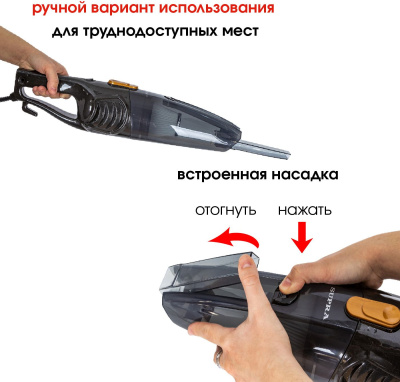 ручной вариант использования
для труднодоступных мест

встроенная насадка

отогнуть нажать

SUPRA