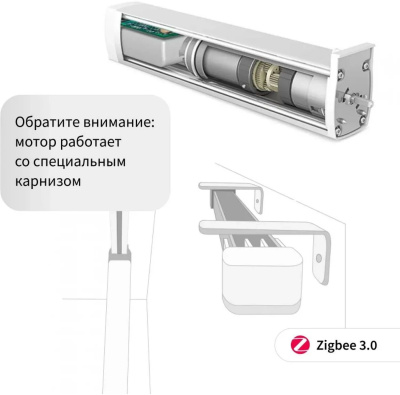 Обратите внимание: мотор работает со специальным карнизом

Zigbee 3.0