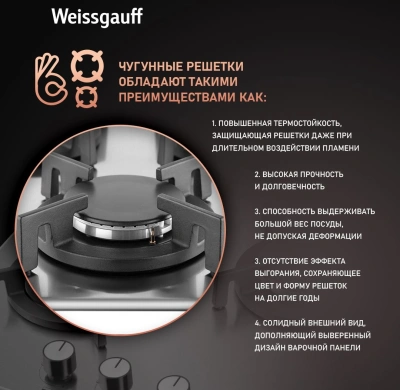 Weissgauff

ЧУГУННЫЕ РЕШЕТКИ ОБЛАДАЮТ ТАКИМИ ПРЕИМУЩЕСТВАМИ КАК:

1. ПОВЫШЕННАЯ ТЕРМОСТОЙКОСТЬ, ЗАЩИЩАЮЩАЯ РЕШЕТКИ ДАЖЕ ПРИ ДЛИТЕЛЬНОМ ВОЗДЕЙСТВИИ ПЛАМЕНИ

2. ВЫСОКАЯ ПРОЧНОСТЬ И ДОЛГОВЕЧНОСТЬ

3. СПОСОБНОСТЬ ВЫДЕРЖИВАТЬ БОЛЬШОЙ ВЕС ПОСУДЫ, НЕ ДОПУСКАЯ ДЕФОРМАЦИИ

3. ОТСУТСТВИЕ ЭФФЕКТА ВЫГОРАНИЯ, СОХРАНЯЮЩЕЕ ЦВЕТ И ФОРМУ РЕШЕТОК НА ДОЛГИЕ ГОДЫ

4. СОЛИДНЫЙ ВНЕШНИЙ ВИД, ДОПОЛНЯЮЩИЙ ВЫВЕРЕННЫЙ ДИЗАЙН ВАРОЧНОЙ ПАНЕЛИ