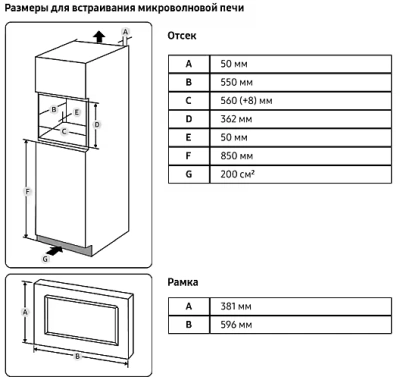 Размеры для встраивания микроволновой печи

A
B
E
D
C
F
G

Отсек

| A | 50 мм |
|---|---|
| B | 550 мм |
| C | 560 (+8) мм |
| D | 362 мм |
| E | 50 мм |
| F | 850 мм |
| G | 200 см² |

A
B

Рамка

| A | 381 мм |
|---|---|
| B | 596 мм |