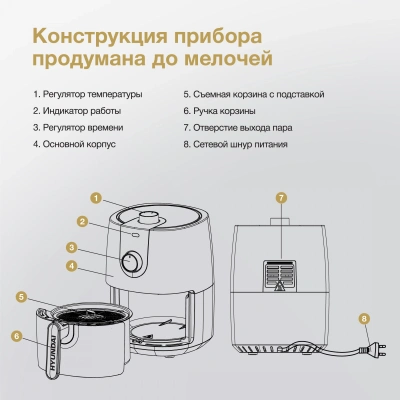 Конструкция прибора продумана до мелочей

1. Регулятор температуры
2. Индикатор работы
3. Регулятор времени
4. Основной корпус

5. Съемная корзина с подставкой
6. Ручка корзины
7. Отверстие выхода пара
8. Сетевой шнур питания

1
2
3
4
5
6
HYUNDAI
7
8