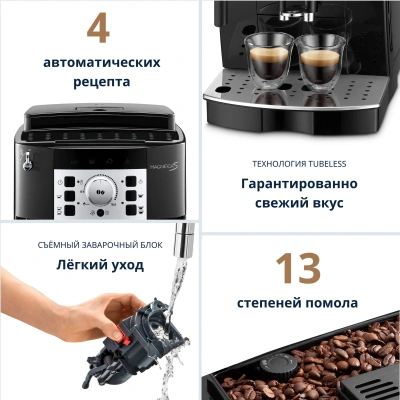 4
автоматических рецепта

MAGNIFICA S

ТЕХНОЛОГИЯ TUBELESS
Гарантированно свежий вкус

СЪЁМНЫЙ ЗАВАРОЧНЫЙ БЛОК
Лёгкий уход

13
степеней помола