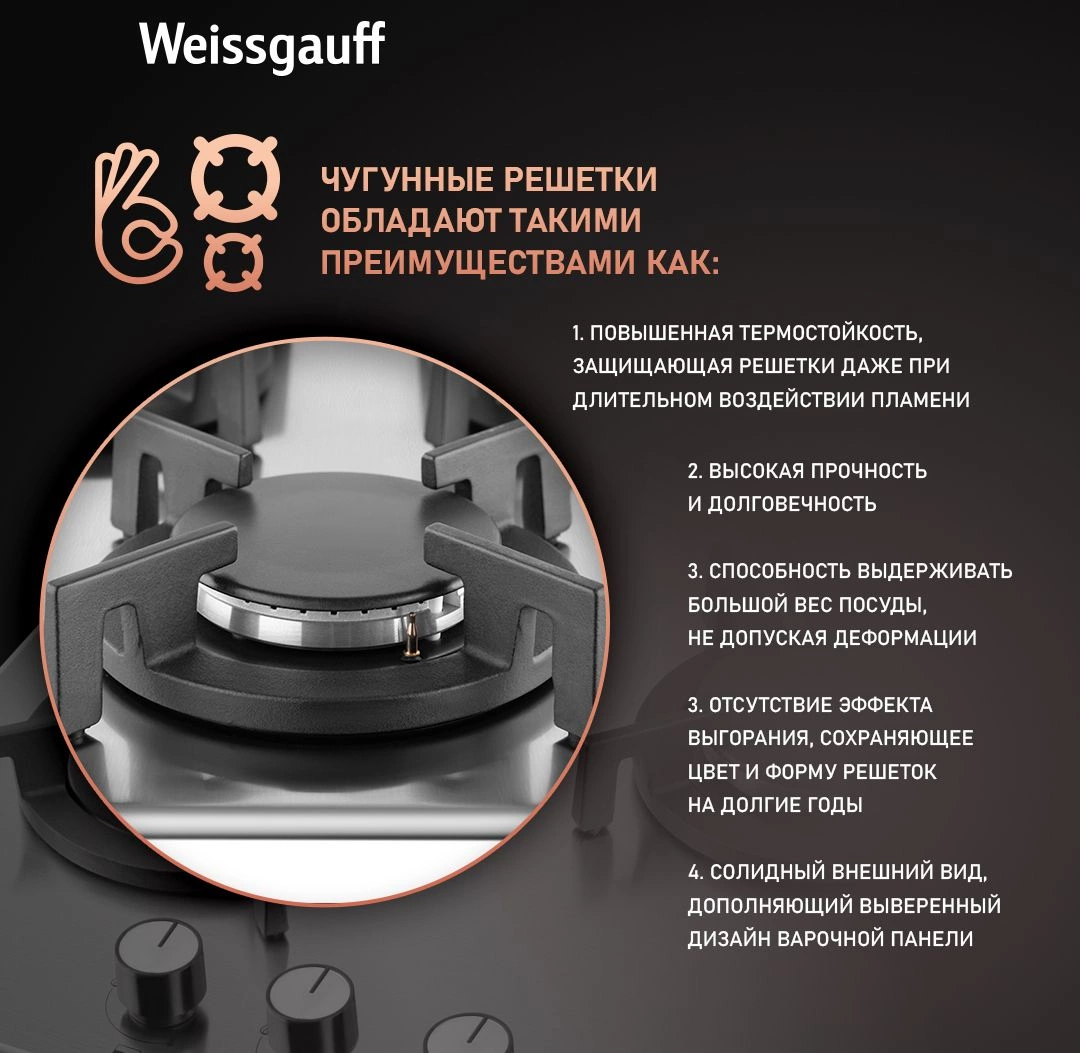 Weissgauff

ЧУГУННЫЕ РЕШЕТКИ ОБЛАДАЮТ ТАКИМИ ПРЕИМУЩЕСТВАМИ КАК:

1. ПОВЫШЕННАЯ ТЕРМОСТОЙКОСТЬ, ЗАЩИЩАЮЩАЯ РЕШЕТКИ ДАЖЕ ПРИ ДЛИТЕЛЬНОМ ВОЗДЕЙСТВИИ ПЛАМЕНИ

2. ВЫСОКАЯ ПРОЧНОСТЬ И ДОЛГОВЕЧНОСТЬ

3. СПОСОБНОСТЬ ВЫДЕРЖИВАТЬ БОЛЬШОЙ ВЕС ПОСУДЫ, НЕ ДОПУСКАЯ ДЕФОРМАЦИИ

3. ОТСУТСТВИЕ ЭФФЕКТА ВЫГОРАНИЯ, СОХРАНЯЮЩЕЕ ЦВЕТ И ФОРМУ РЕШЕТОК НА ДОЛГИЕ ГОДЫ

4. СОЛИДНЫЙ ВНЕШНИЙ ВИД, ДОПОЛНЯЮЩИЙ ВЫВЕРЕННЫЙ ДИЗАЙН ВАРОЧНОЙ ПАНЕЛИ