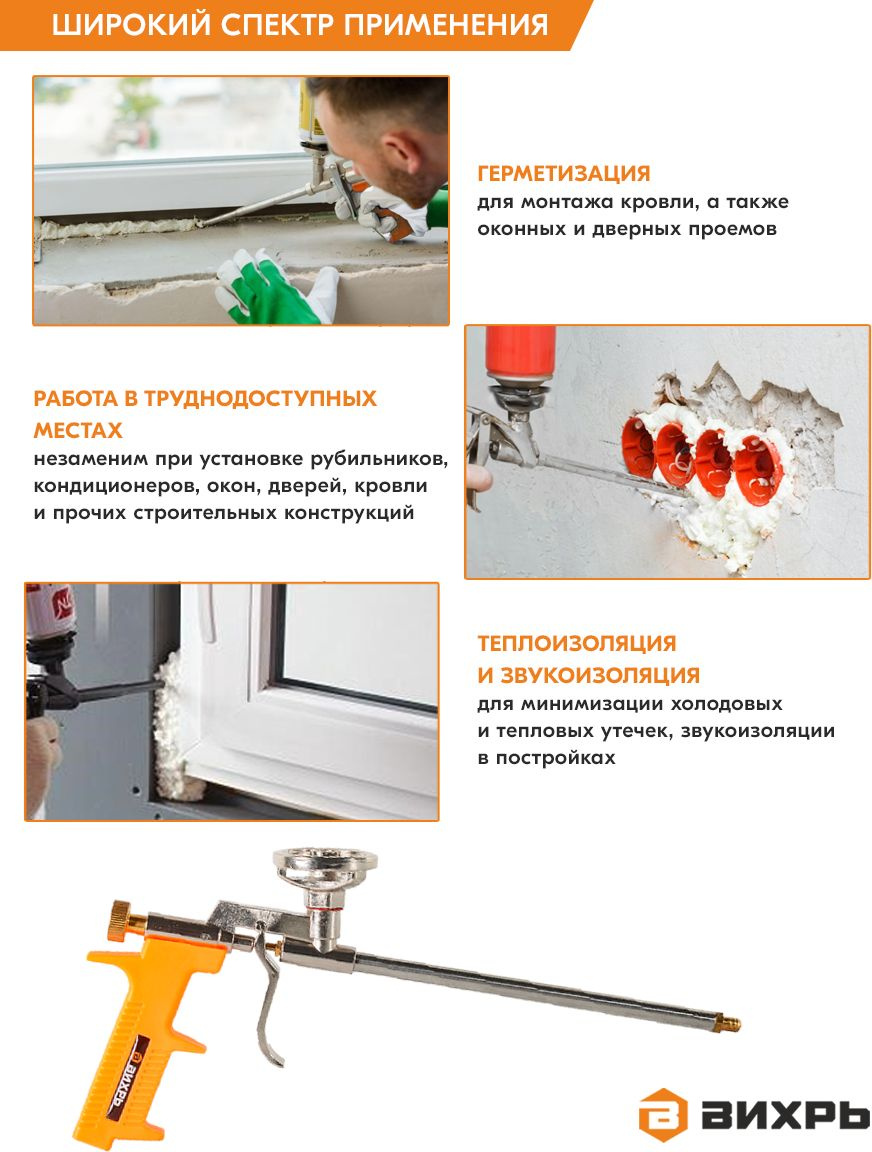 ШИРОКИЙ СПЕКТР ПРИМЕНЕНИЯ

ГЕРМЕТИЗАЦИЯ
для монтажа кровли, а также оконных и дверных проемов

РАБОТА В ТРУДНОДОСТУПНЫХ МЕСТАХ
незаменим при установке рубильников, кондиционеров, окон, дверей, кровли и прочих строительных конструкций

ТЕПЛОИЗОЛЯЦИЯ И ЗВУКОИЗОЛЯЦИЯ
для минимизации холодовых и тепловых утечек, звукоизоляции в постройках

ВИХРЬ

ВИХРЬ